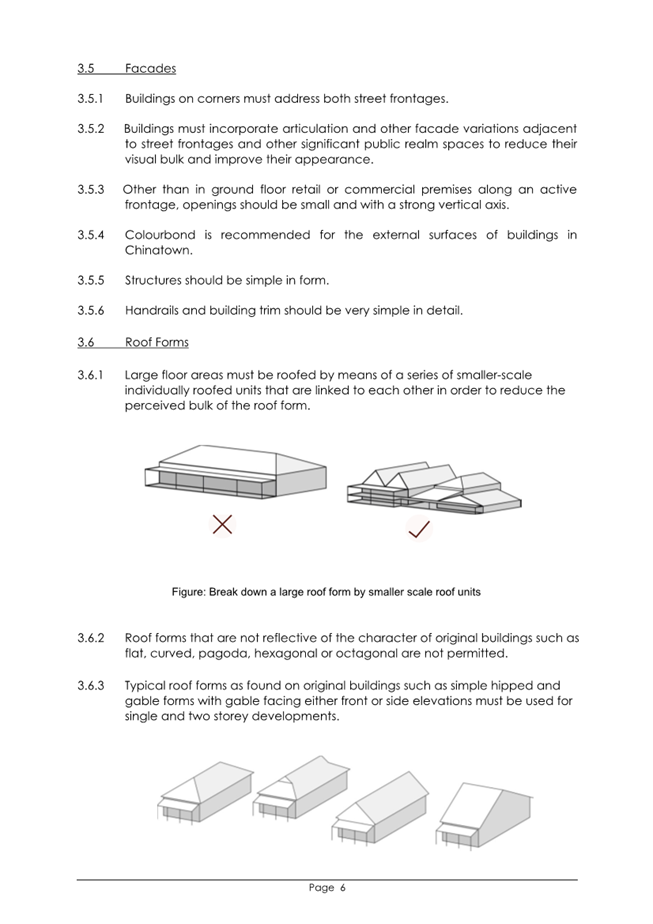 3.5 Facades

3.5.1 Buildings on corners must address both street frontages.

3.5.2 Buildings must incorporate articulation and other facade variations adjacent to street frontages and other significant public realm spaces to reduce their visual bulk and improve their appearance.

3.5.3 Other than in ground floor retail or commercial premises along an active frontage, openings should be small and with a strong vertical axis.

3.5.4 Colourbond is recommended for the external surfaces of buildings in Chinatown.

3.5.5 Structures should be simple in form.

3.5.6 Handrails and building trim should be very simple in detail.

3.6 Roof Forms

3.6.1 Large floor areas must be roofed by means of a series of smaller-scale individually roofed units that are linked to each other in order to reduce the perceived bulk of the roof form.

Figure: Break down a large roof form by smaller scale roof units

3.6.2 Roof forms that are not reflective of the character of original buildings such as flat, curved, pagoda, hexagonal or octagonal are not permitted.

3.6.3 Typical roof forms as found on original buildings such as simple hipped and gable forms with gable facing either front or side elevations must be used for single and two storey developments.

Page 6